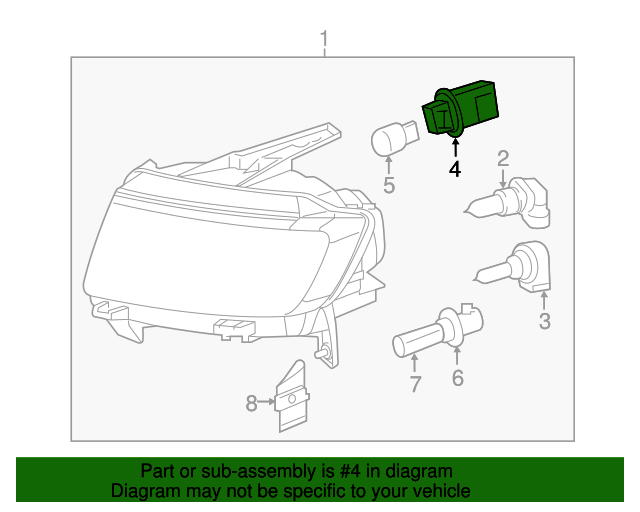 1
4
5
2
3
7
6
8

Part or sub-assembly is #4 in diagram
Diagram may not be specific to your vehicle