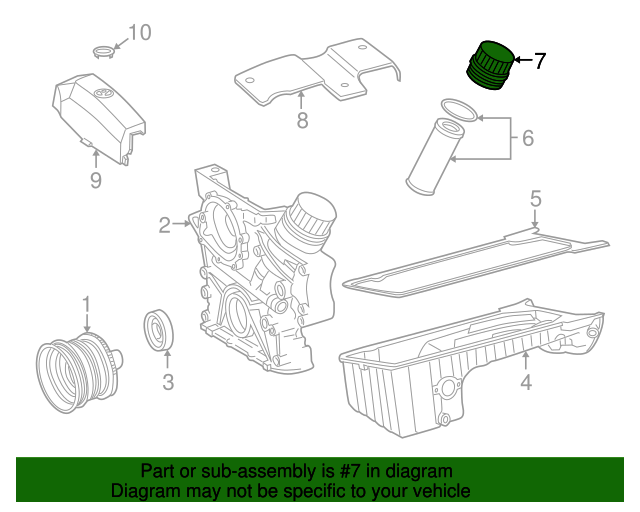 10

7

8

6

9

5

2

1

3

4

Part or sub-assembly is #7 in diagram
Diagram may not be specific to your vehicle