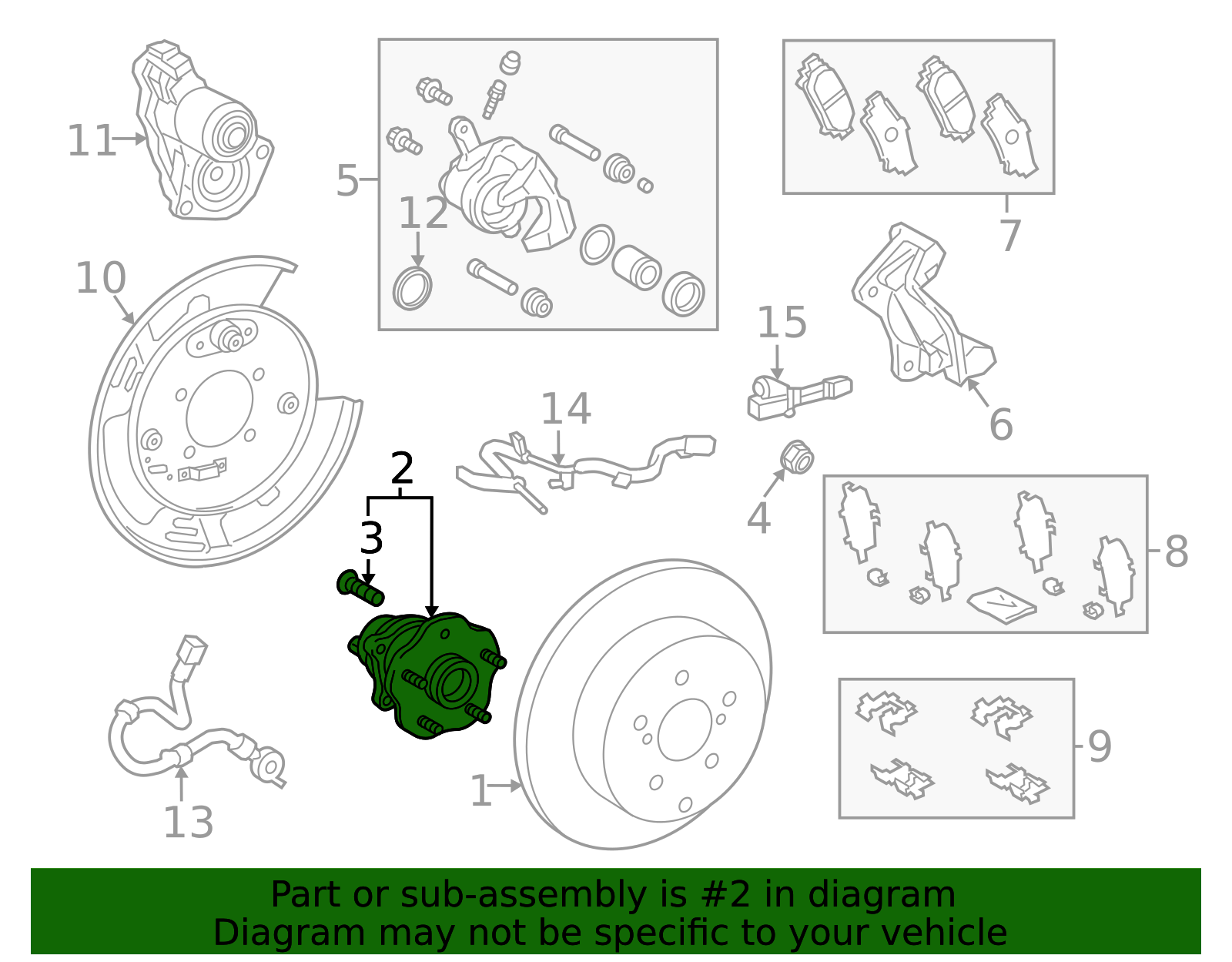 11
5
12
7
10
15
6
14
2
3
4
8
9
13
1

Part or sub-assembly is #2 in diagram
Diagram may not be specific to your vehicle