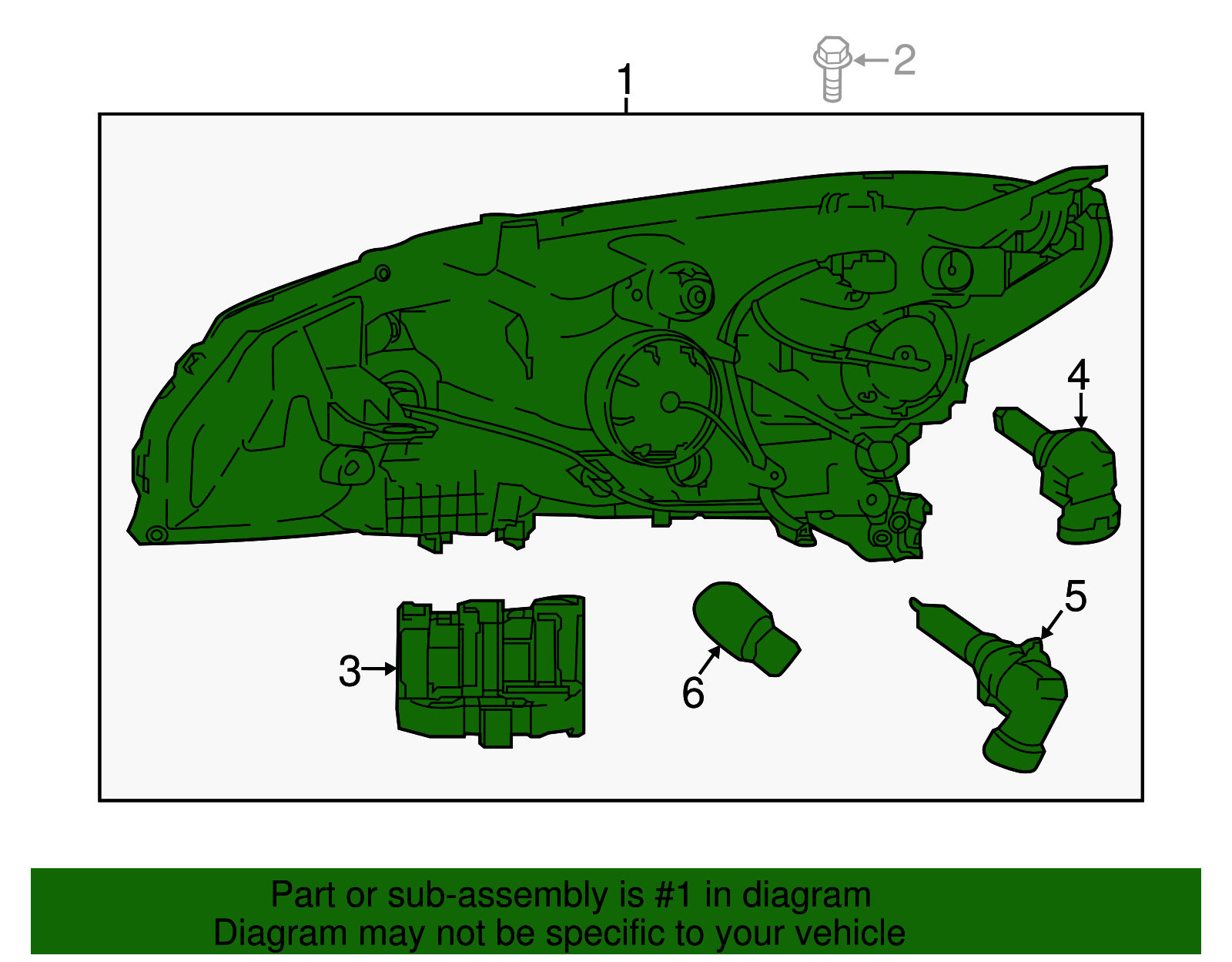 1
2
4
3
6
5

Part or sub-assembly is #1 in diagram
Diagram may not be specific to your vehicle