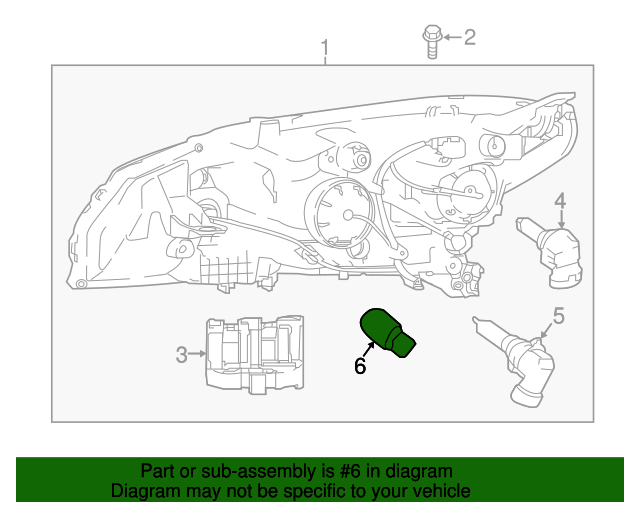 1
2
4
5
3
6

Part or sub-assembly is #6 in diagram
Diagram may not be specific to your vehicle