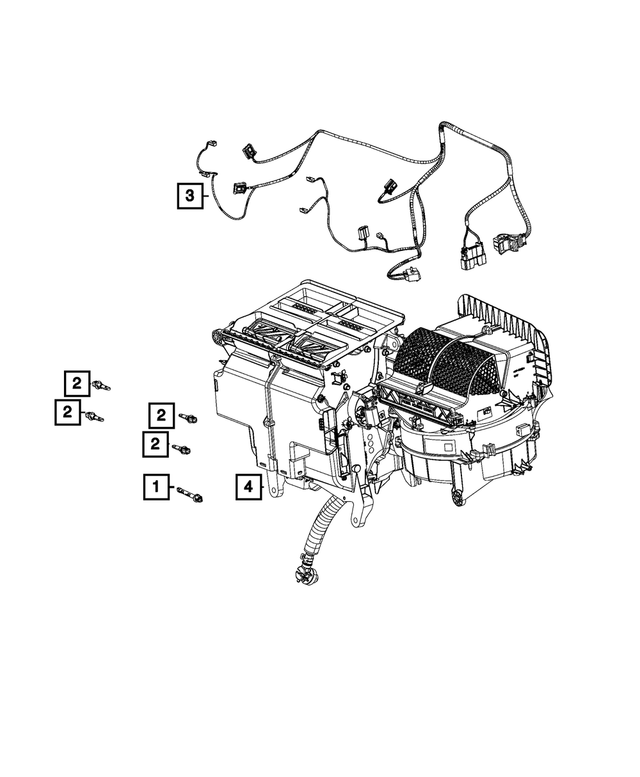 3
2
2
2
2
1
4