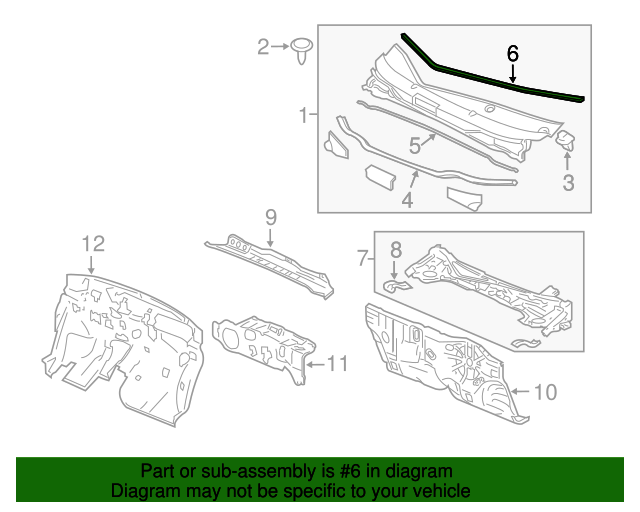 2
6
1
5
3
4
9
12
7
8
11
10

Part or sub-assembly is #6 in diagram
Diagram may not be specific to your vehicle