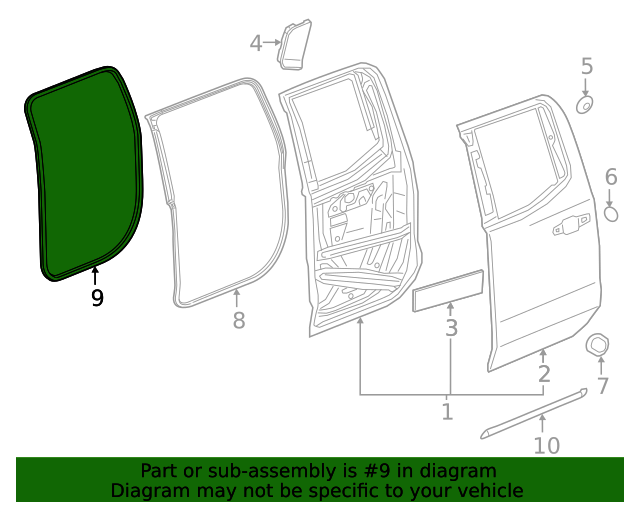 4
5
6
9
8
3
2
7
1
10

Part or sub-assembly is #9 in diagram
Diagram may not be specific to your vehicle