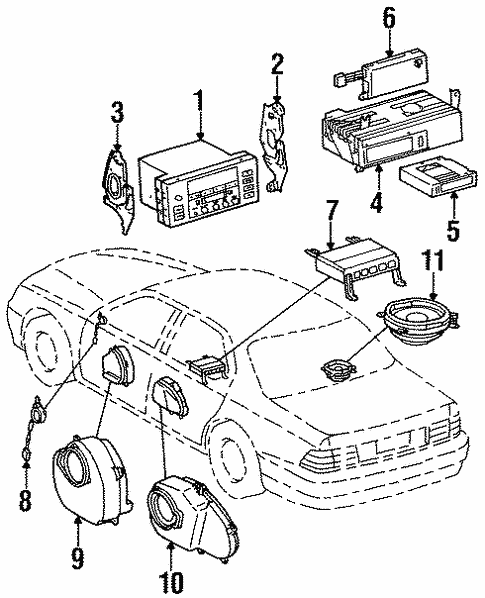 6
2
3
1
4
5
7
11
8
9
10