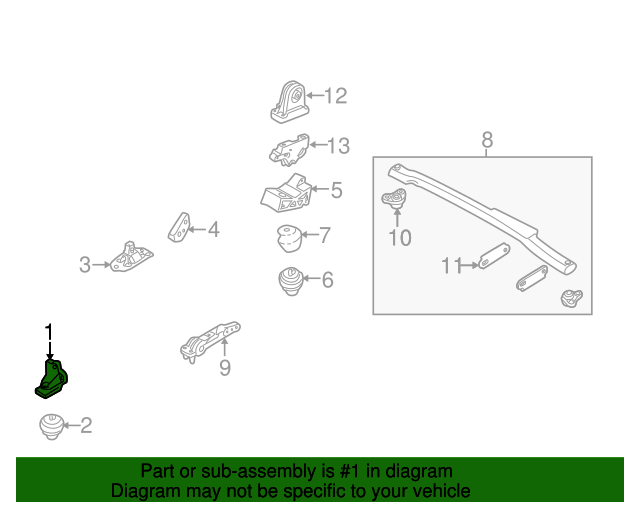 12
13
8
5
4
7
10
3
11
6
1
9
2
Part or sub-assembly is #1 in diagram
Diagram may not be specific to your vehicle