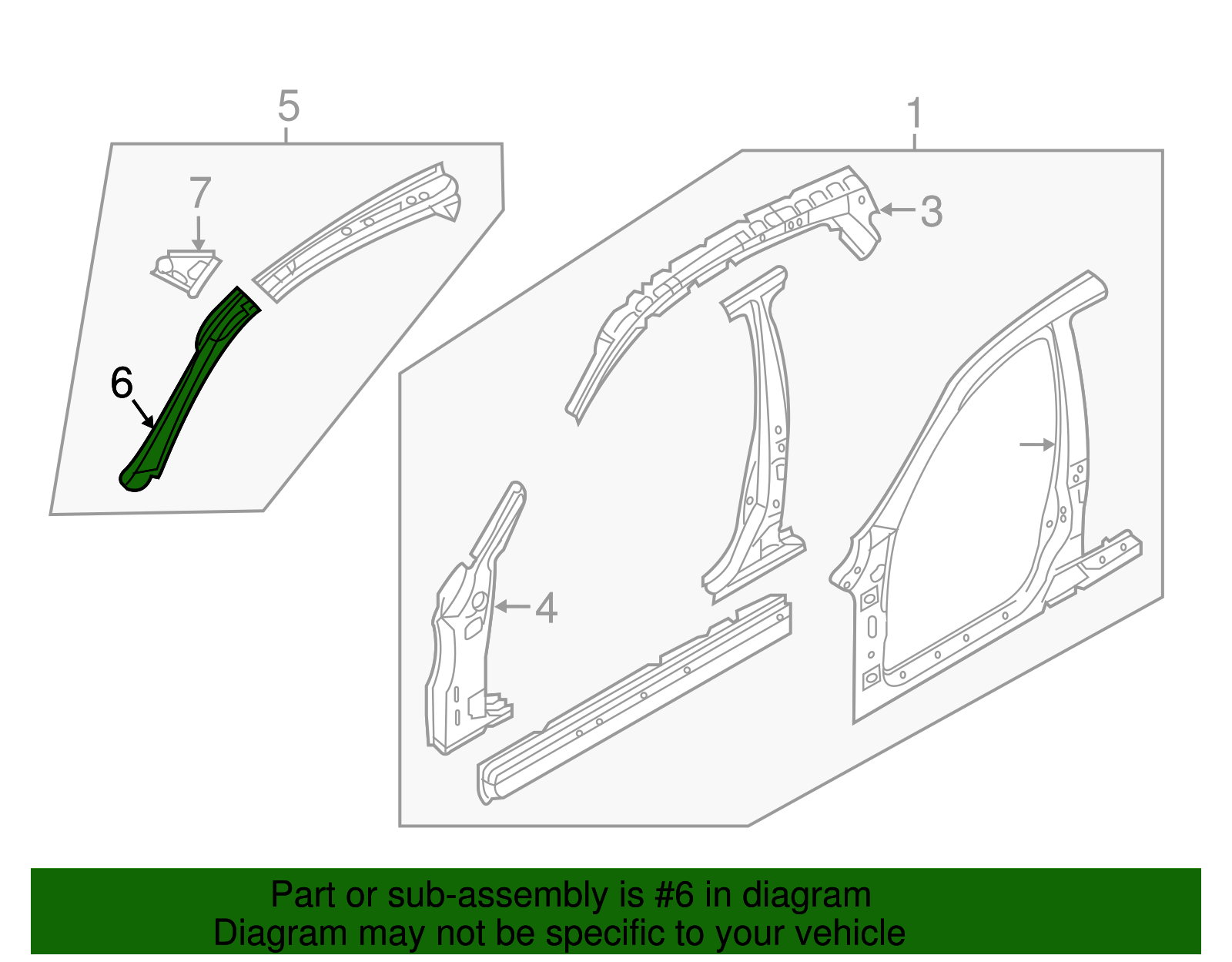 5
1
7
3
6
4

Part or sub-assembly is #6 in diagram
Diagram may not be specific to your vehicle