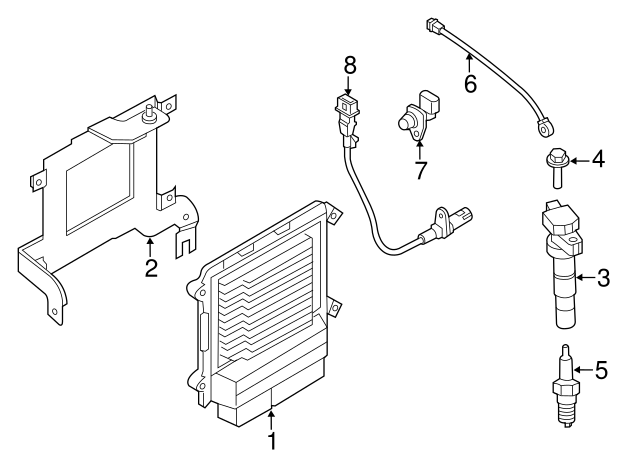 8
6
7
4
2
3
5
1