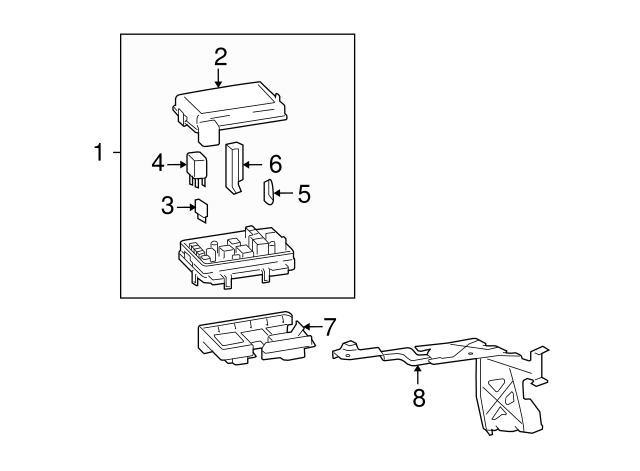 2
1
4
6
5
3
7
8