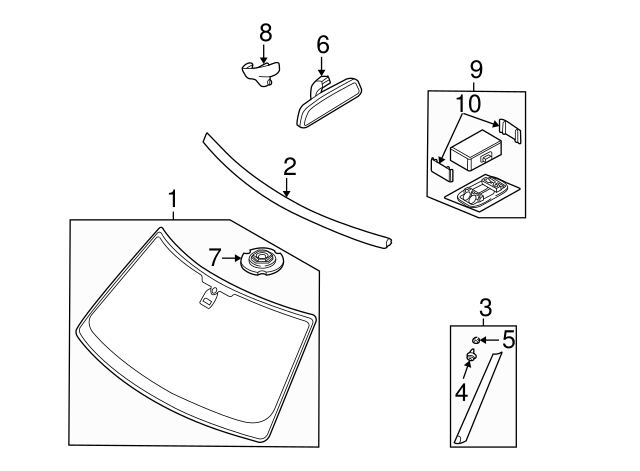 8
6
9
10
2
1
7
3
5
4