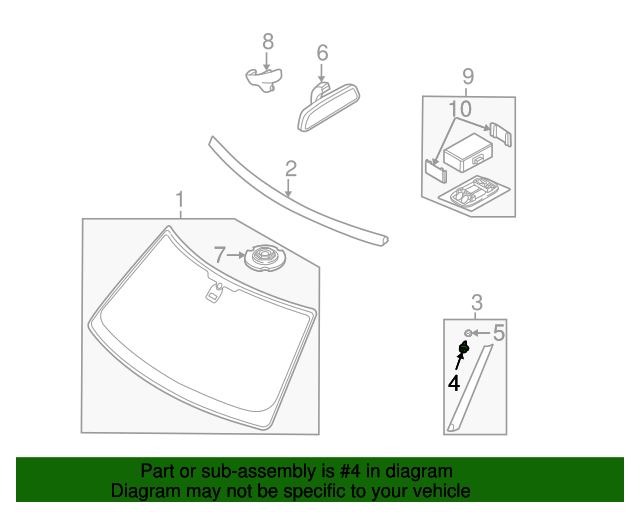 8
6
9
10
2
1
7
3
5
4

Part or sub-assembly is #4 in diagram
Diagram may not be specific to your vehicle