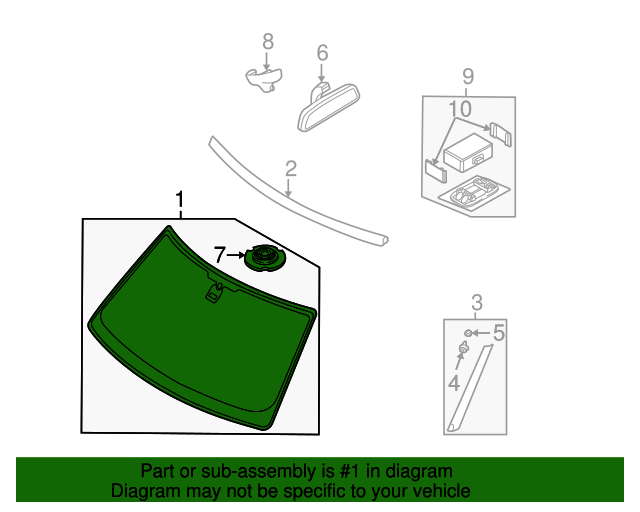 8
6
9
10
2
1
7
3
5
4

Part or sub-assembly is #1 in diagram
Diagram may not be specific to your vehicle