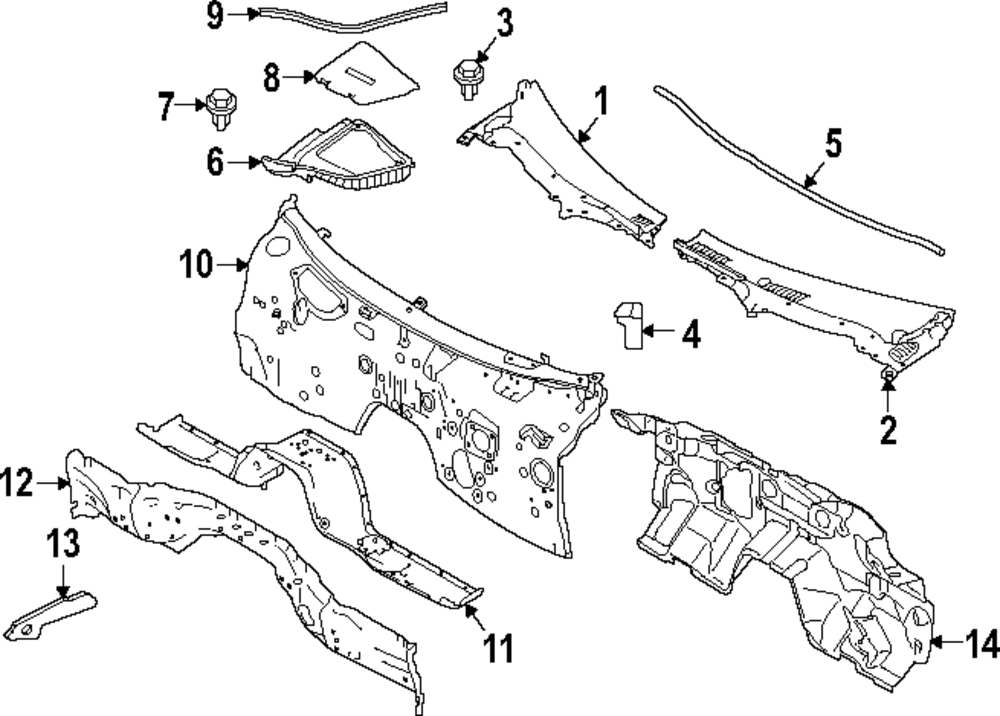 9
3
8
7
1
5
6
10
4
2
12
13
11
14