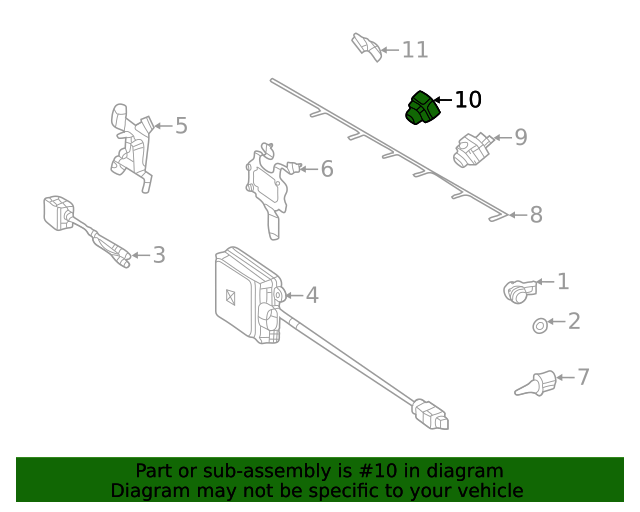 11
10
5
9
6
8
3
4
1
2
7

Part or sub-assembly is #10 in diagram
Diagram may not be specific to your vehicle