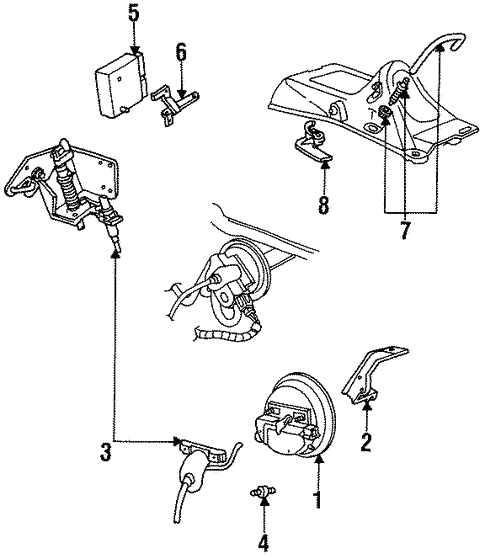 5
6
8
7
3
2
1
4