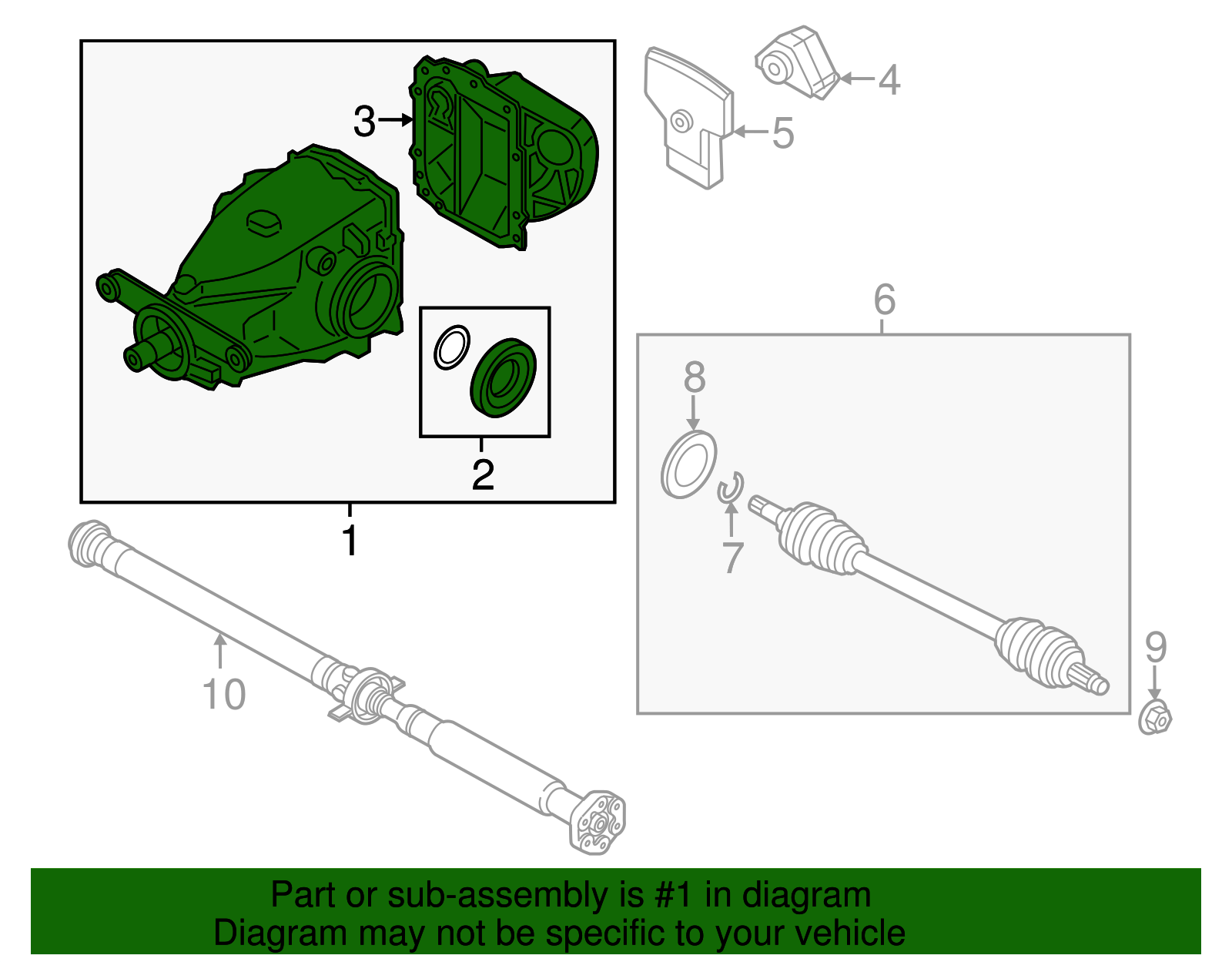 3
4
5
2
1
6
8
7
9
10

Part or sub-assembly is #1 in diagram
Diagram may not be specific to your vehicle