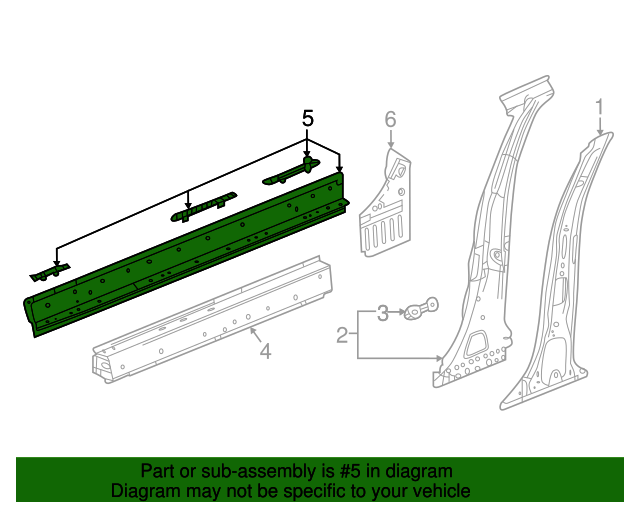 5
6
1
3
2
4

Part or sub-assembly is #5 in diagram
Diagram may not be specific to your vehicle