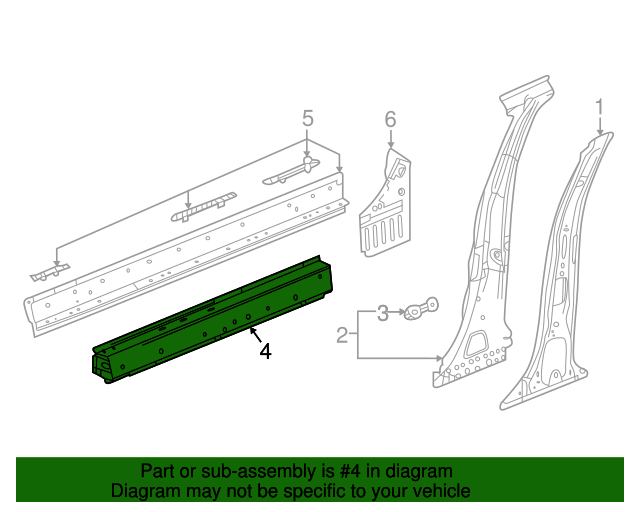 5

6

1

3

2

4

Part or sub-assembly is #4 in diagram
Diagram may not be specific to your vehicle