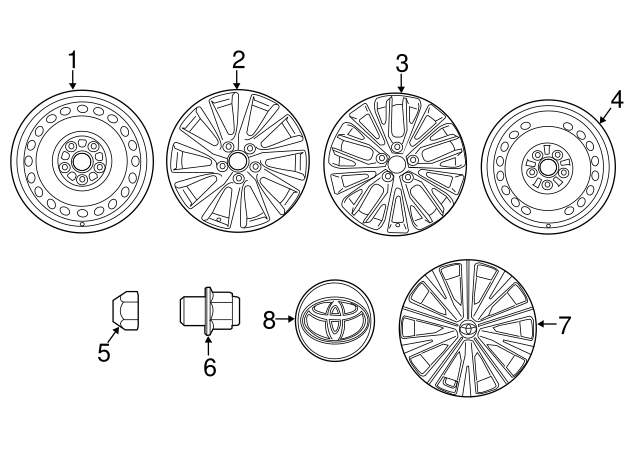 1
2
3
4
5
6
8
7