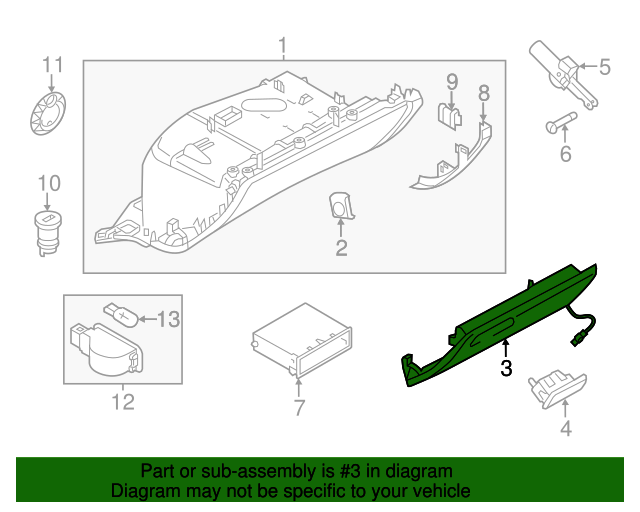 1
11
9
8
5
6
10
2
13
12
7
3
4

Part or sub-assembly is #3 in diagram
Diagram may not be specific to your vehicle