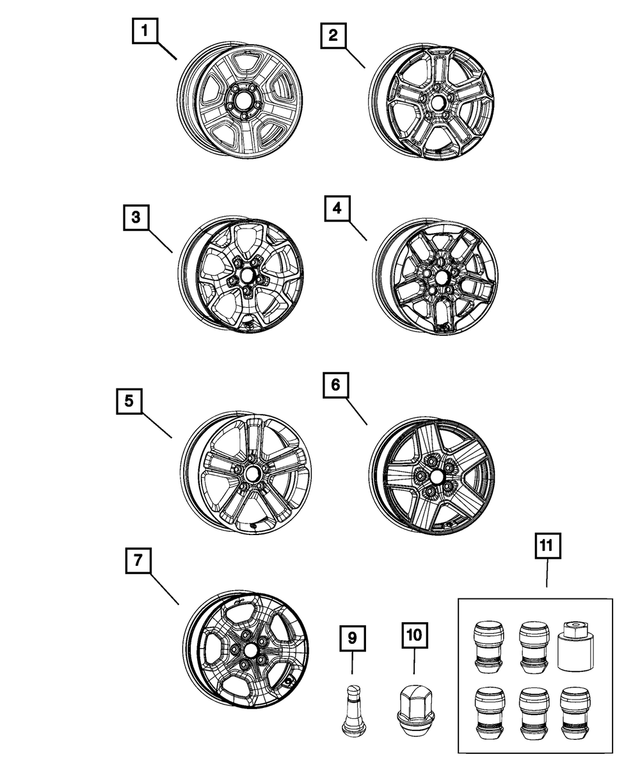 1
2
3
4
5
6
7
9
10
11