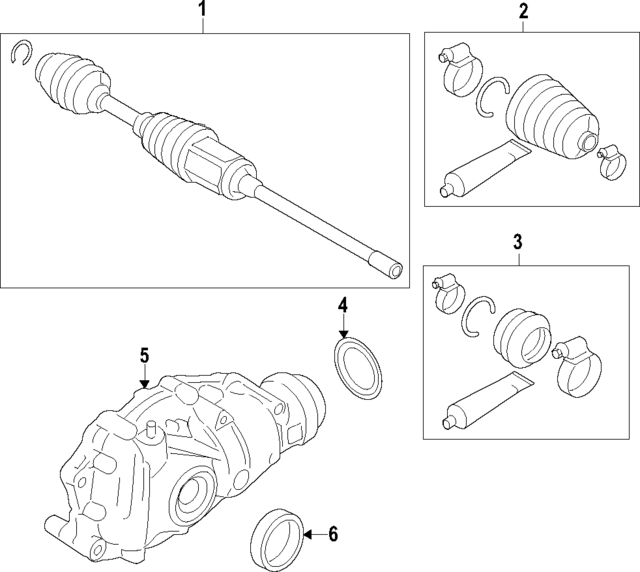 1
2
3
4
5
6