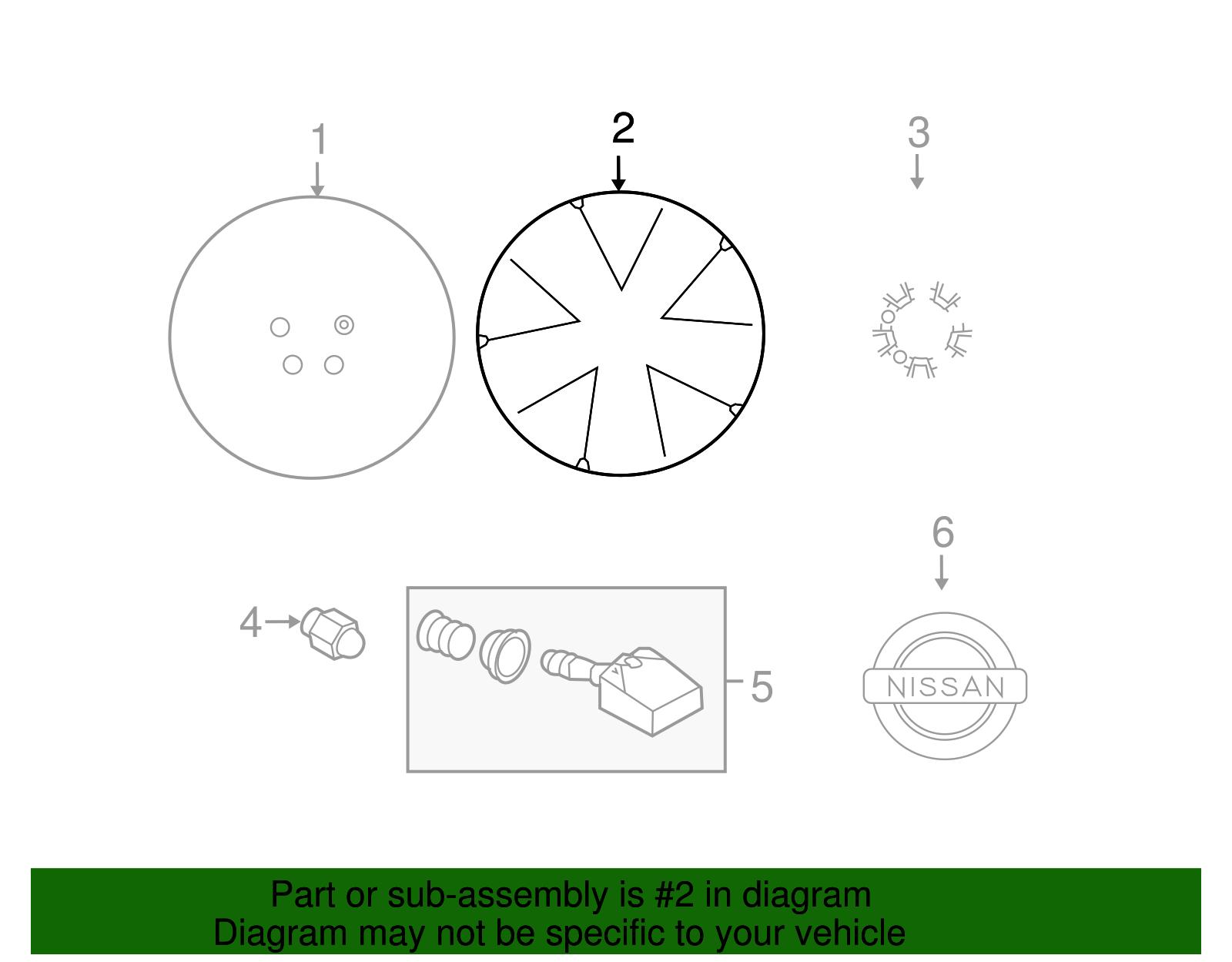 1

2

3

4

5

6

NISSAN

Part or sub-assembly is #2 in diagram
Diagram may not be specific to your vehicle