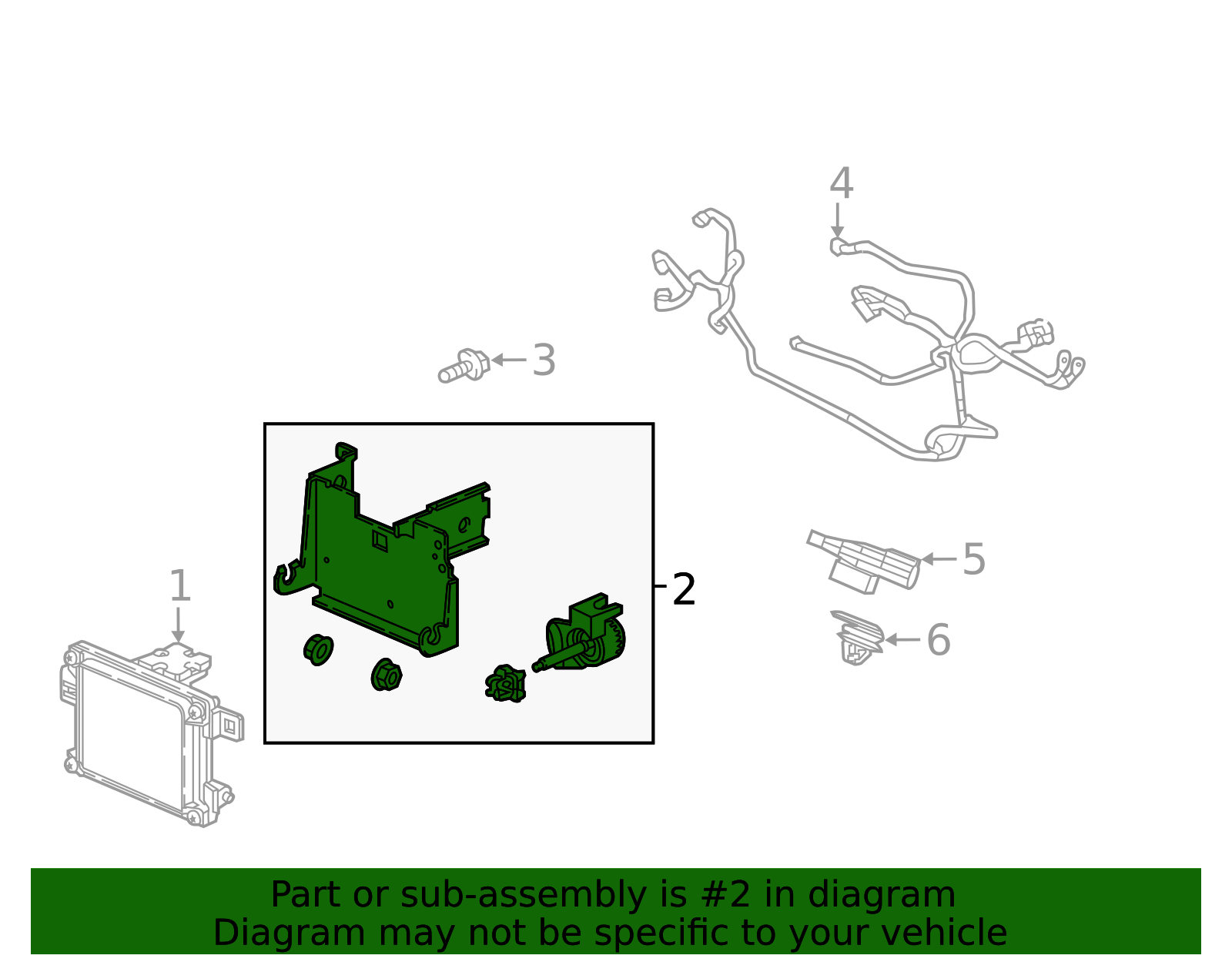 4

3

1

2

5

6

Part or sub-assembly is #2 in diagram
Diagram may not be specific to your vehicle