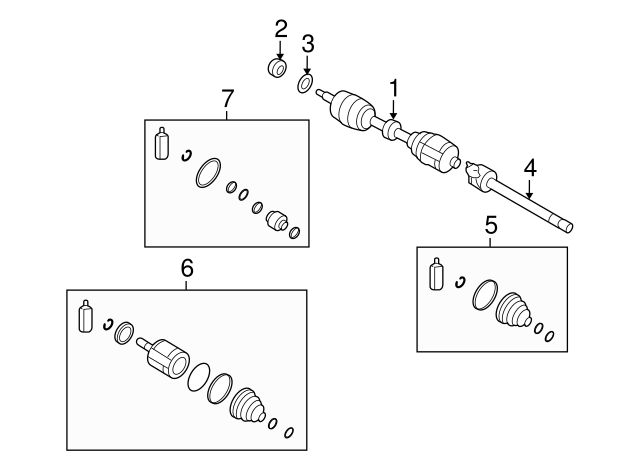 2
3
1
7
4
5
6