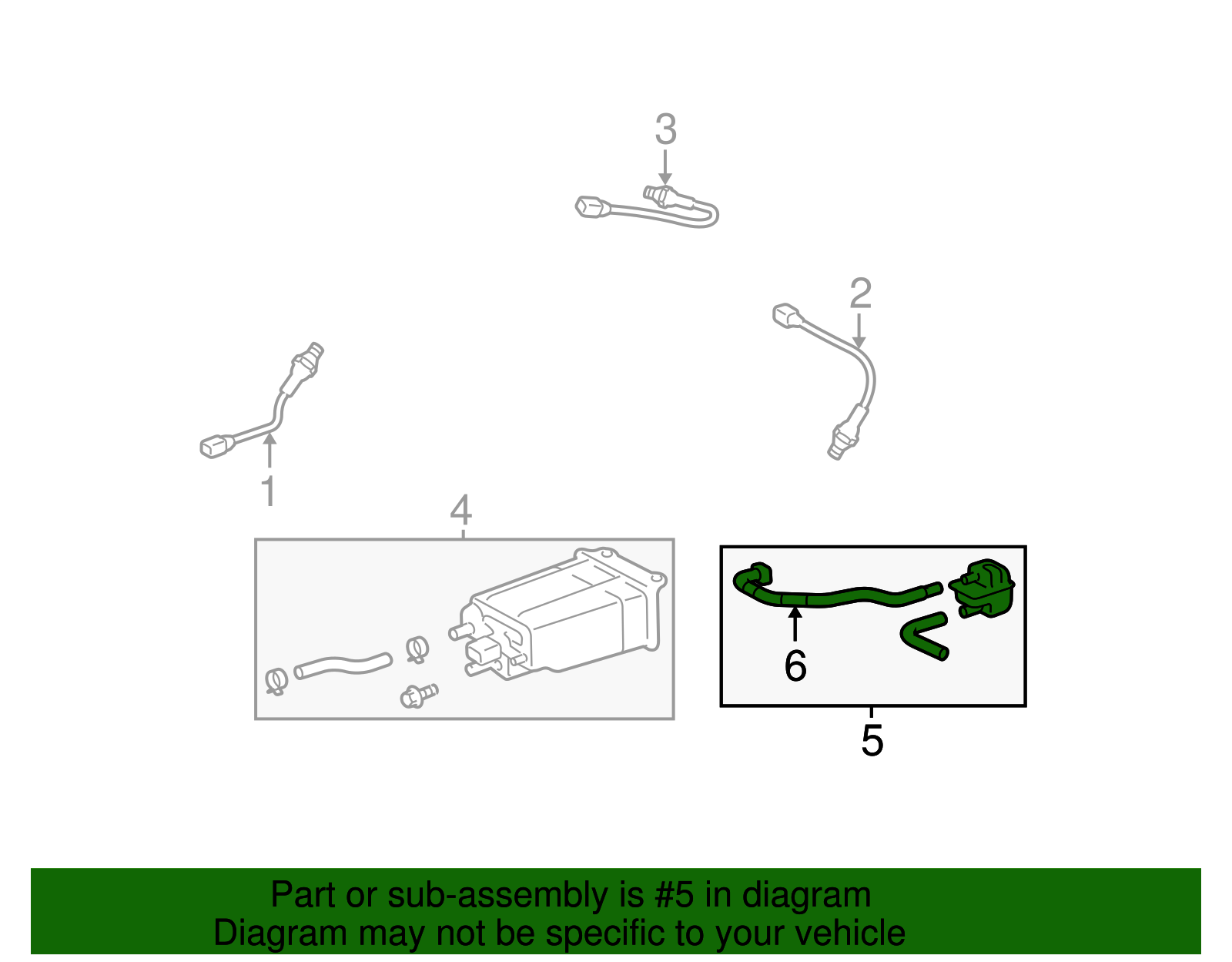 3

2

1

4

6

5

Part or sub-assembly is #5 in diagram
Diagram may not be specific to your vehicle