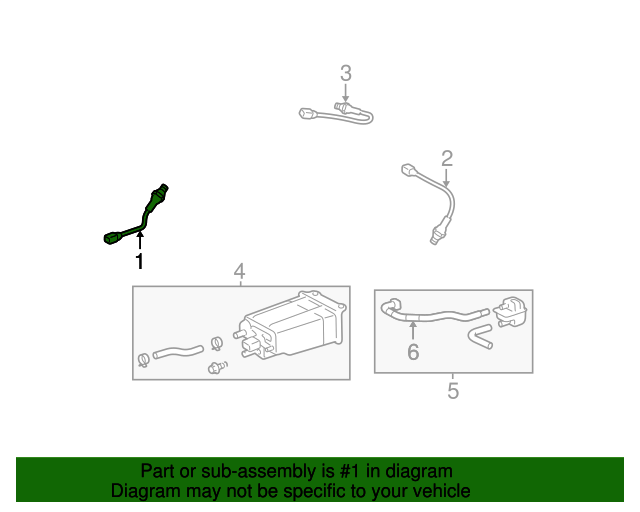 3

2

1

4

6

5

Part or sub-assembly is #1 in diagram
Diagram may not be specific to your vehicle