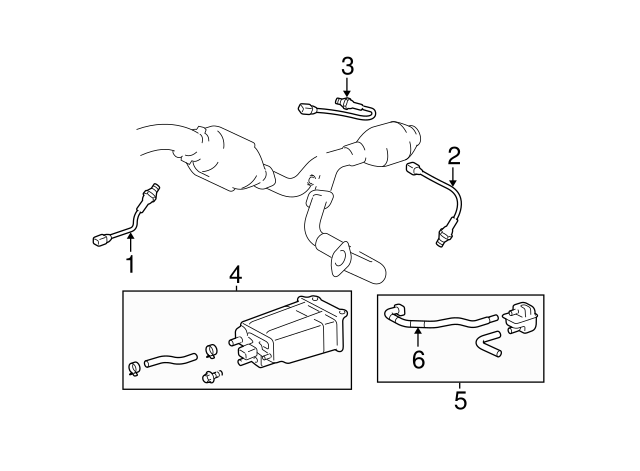 3
2
1
4
6
5