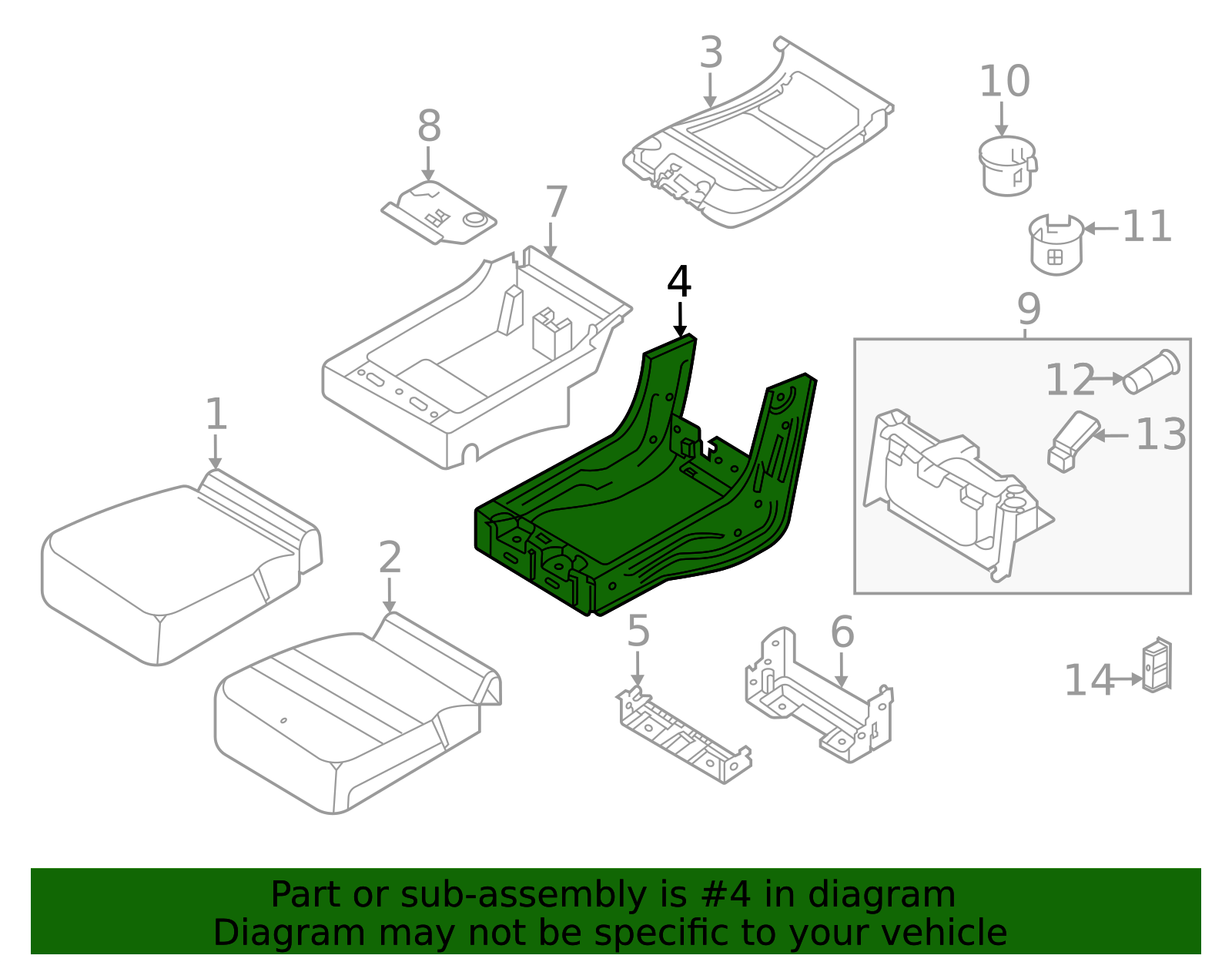 3
10
8
7
11
4
9
12
13
1
2
5
6
14

Part or sub-assembly is #4 in diagram
Diagram may not be specific to your vehicle