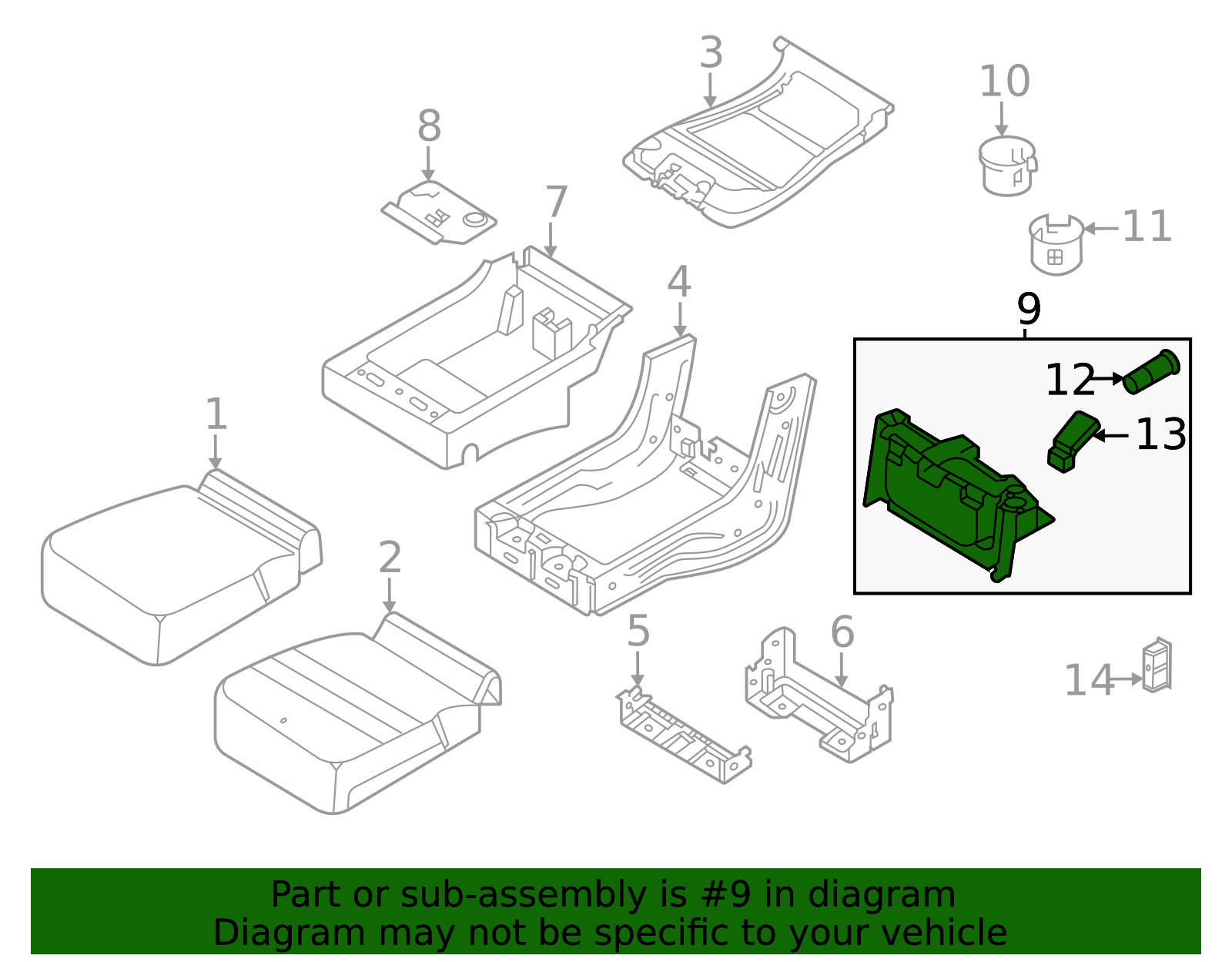 3
10
8
7
11
4
9
12
13
1
2
5
6
14

Part or sub-assembly is #9 in diagram
Diagram may not be specific to your vehicle