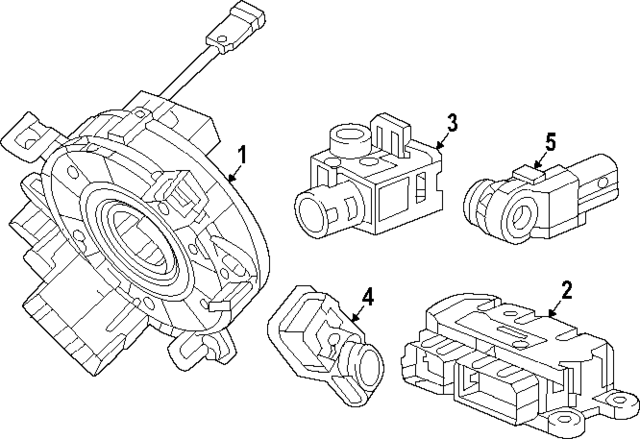 1
3
5
4
2