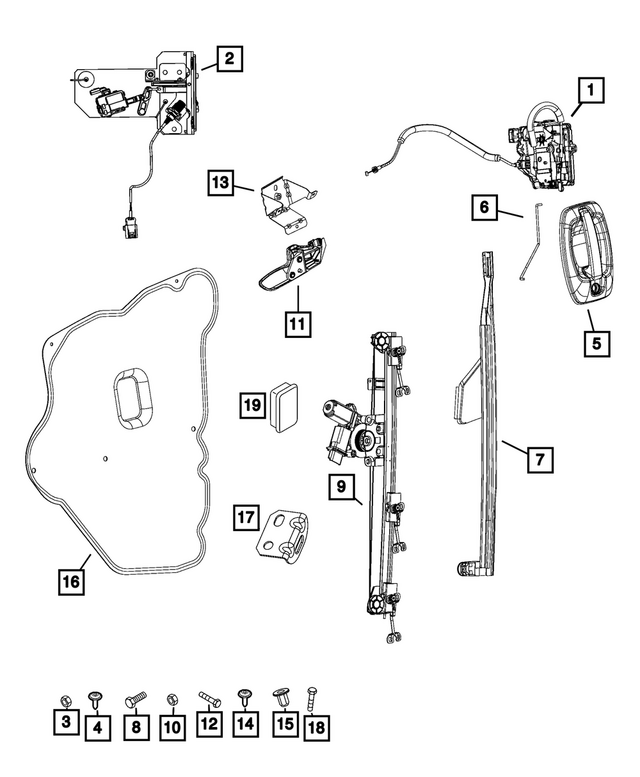 2
1
13
6
11
5
19
7
9
17
16
3
4
8
10
12
14
15
18