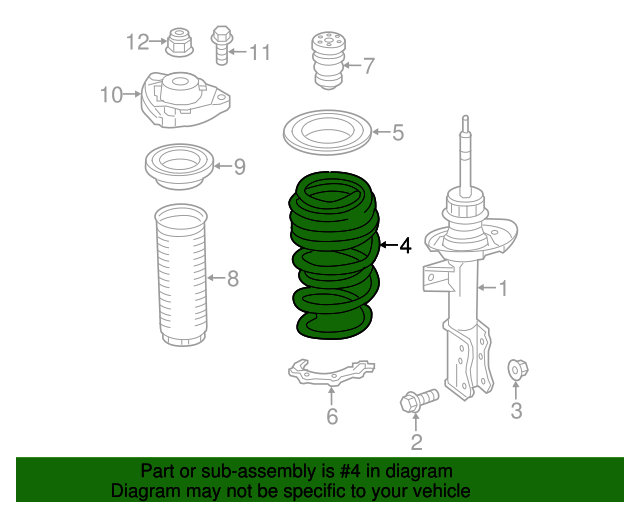 12
11
7
10
5
9
4
8
1
6
3
2

Part or sub-assembly is #4 in diagram
Diagram may not be specific to your vehicle