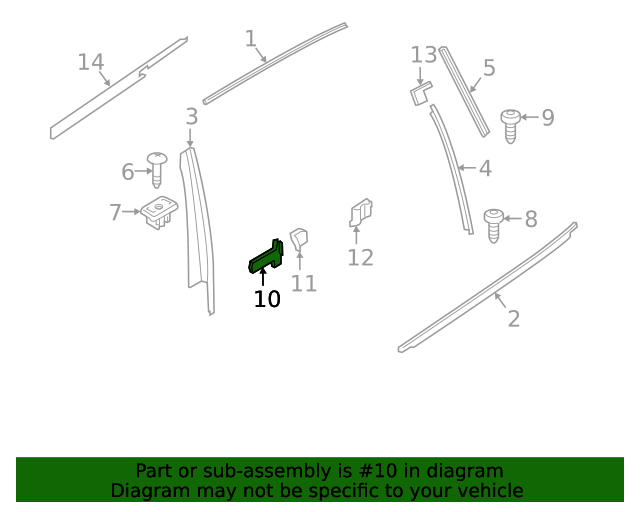 14
1
13
5
9
3
6
4
7
8
12
11
10
2

Part or sub-assembly is #10 in diagram
Diagram may not be specific to your vehicle