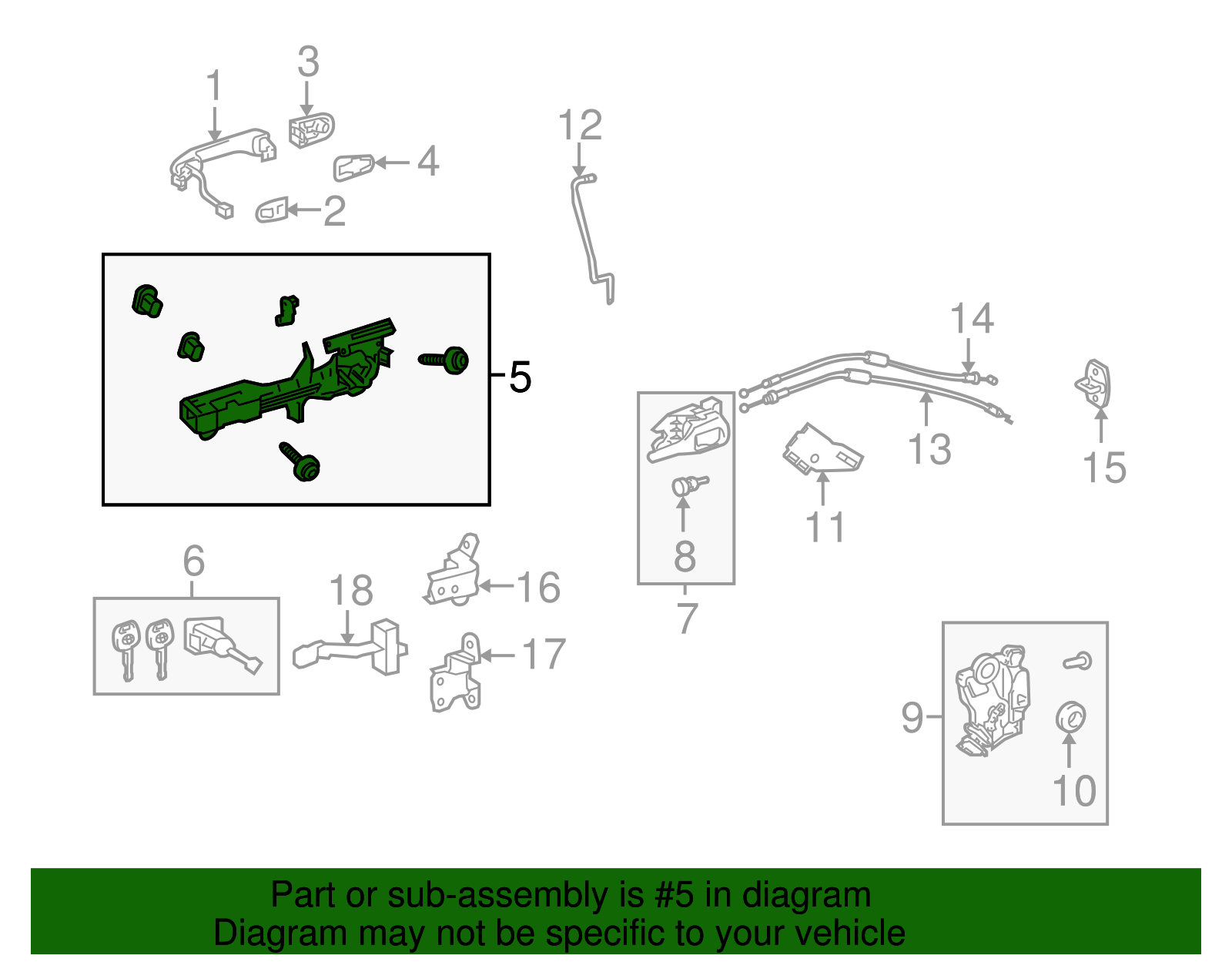 1
3
4
2
12
5
14
13
15
11
8
7
6
18
16
17
9
10

Part or sub-assembly is #5 in diagram
Diagram may not be specific to your vehicle