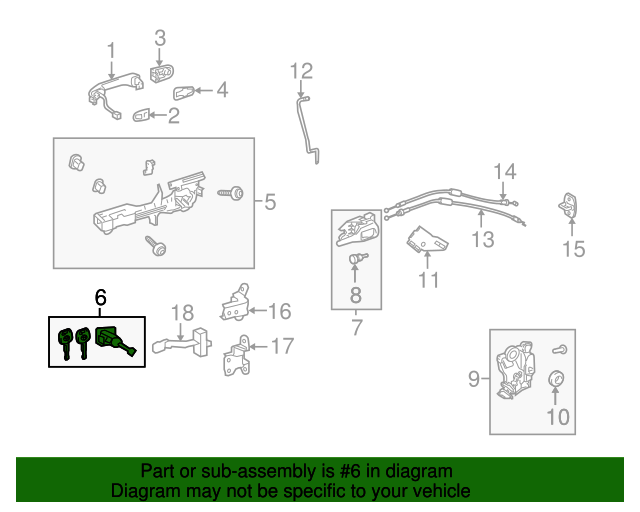 1
3
4
2
12
5
14
13
15
11
8
7
6
18
16
17
9
10

Part or sub-assembly is #6 in diagram
Diagram may not be specific to your vehicle