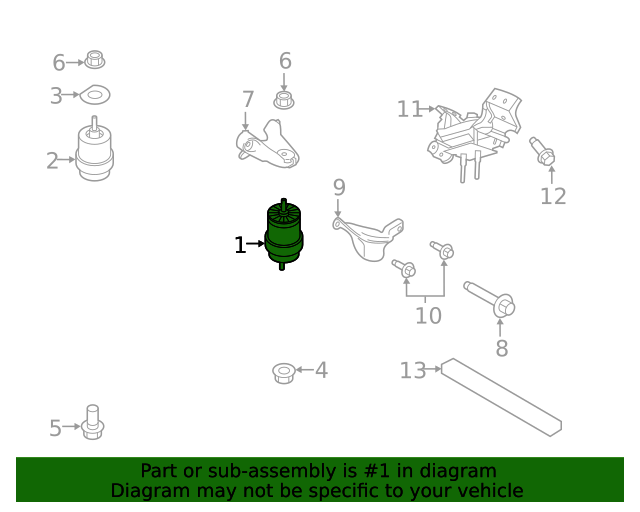 6
3
2
6
7
11
12
9
1
10
8
4
13
5

Part or sub-assembly is #1 in diagram
Diagram may not be specific to your vehicle