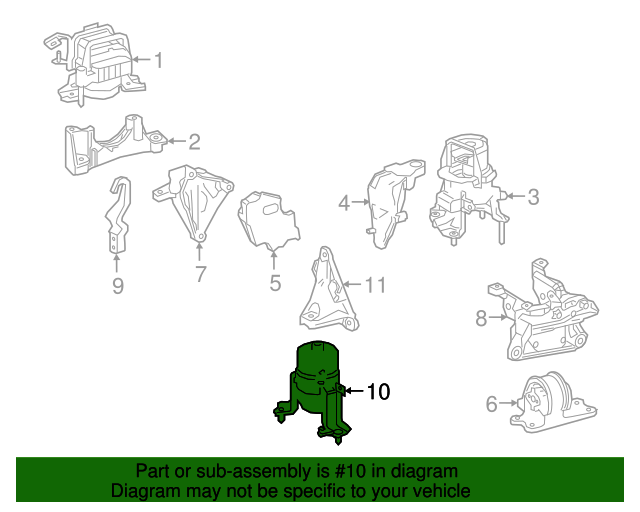 1
2
3
4
9
7
5
11
8
10
6

Part or sub-assembly is #10 in diagram
Diagram may not be specific to your vehicle