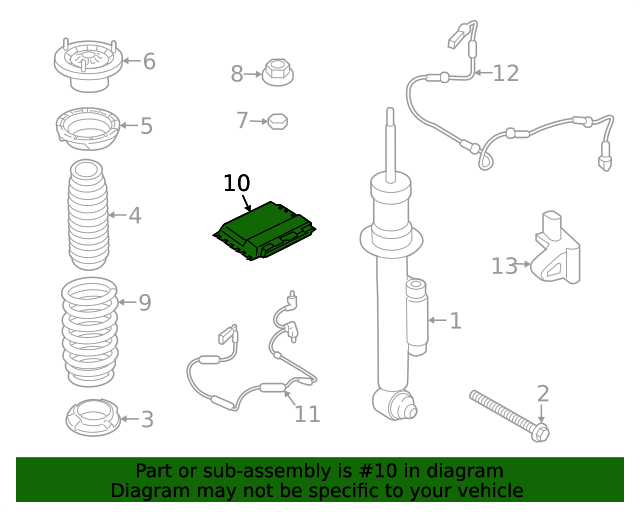 6
8
12
5
7
10
4
13
9
1
11
2
3

Part or sub-assembly is #10 in diagram
Diagram may not be specific to your vehicle