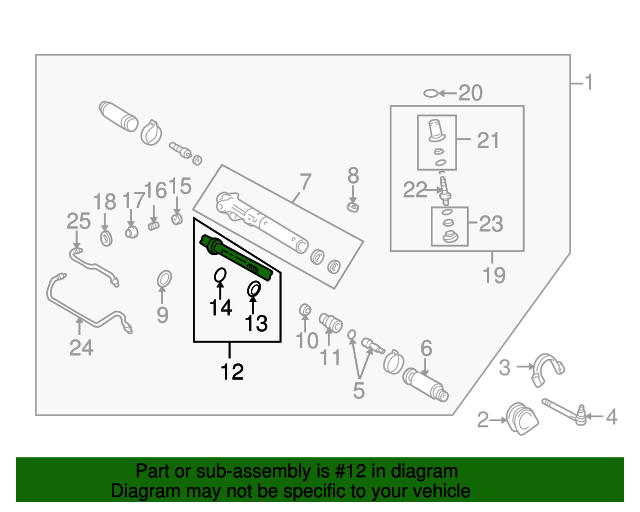 1
20
21
22
23
19
7
8
18
17
16
15
25
9
24
14
13
12
10
11
5
6
3
2
4

Part or sub-assembly is #12 in diagram
Diagram may not be specific to your vehicle