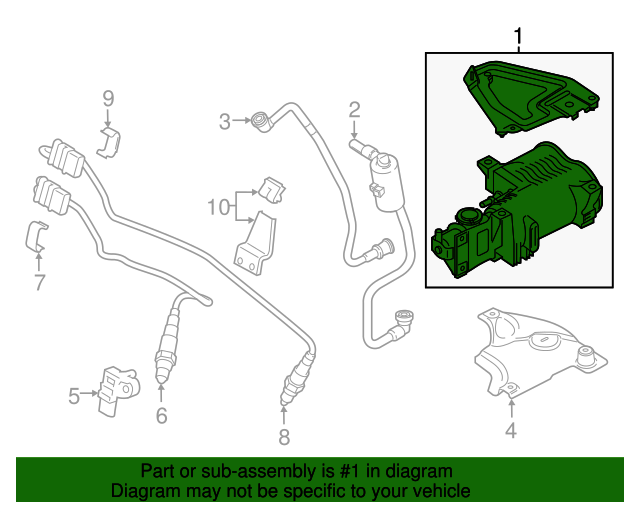 1
9
3
2
10
7
5
6
8
4

Part or sub-assembly is #1 in diagram
Diagram may not be specific to your vehicle