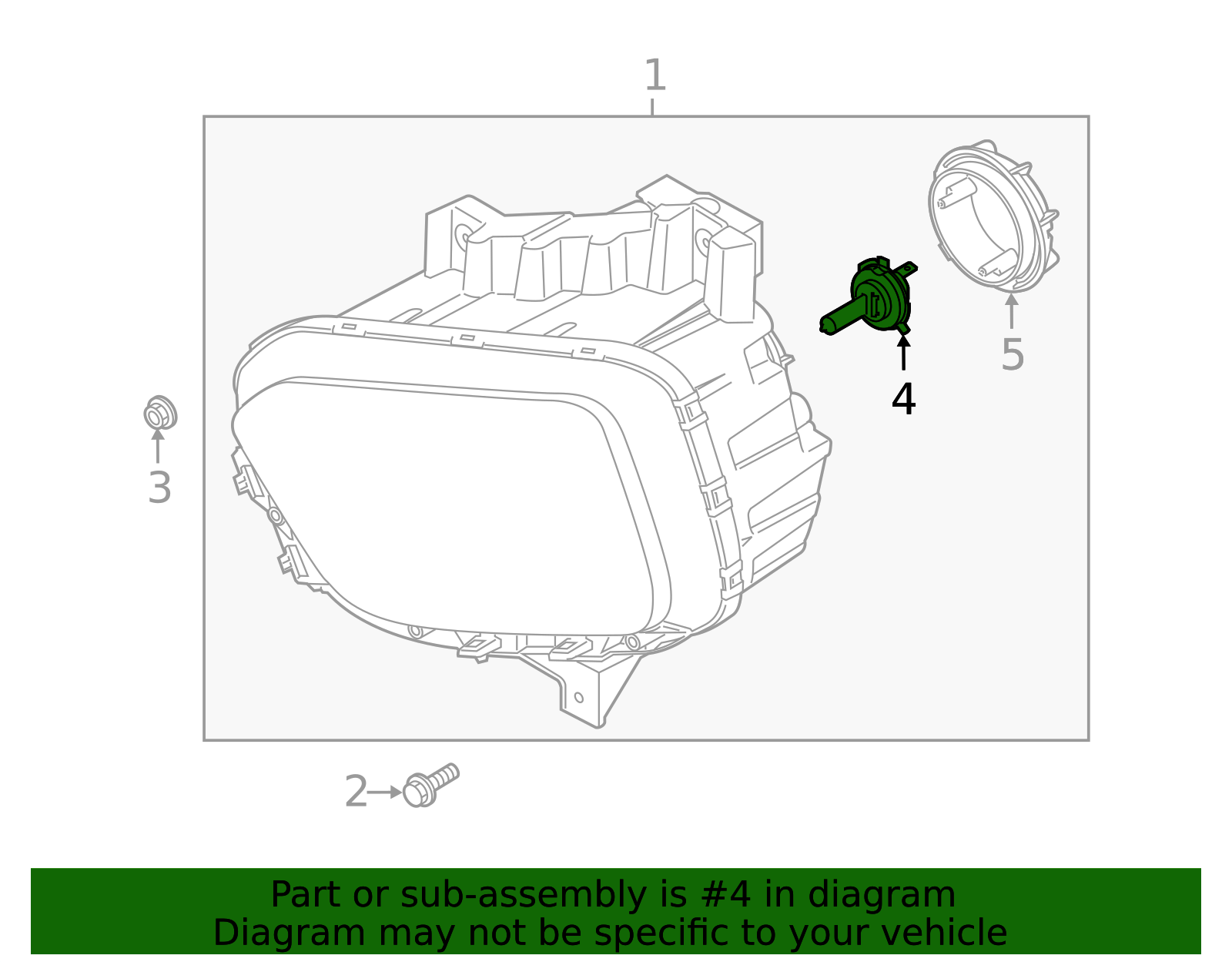 1
5
4
3
2
Part or sub-assembly is #4 in diagram
Diagram may not be specific to your vehicle