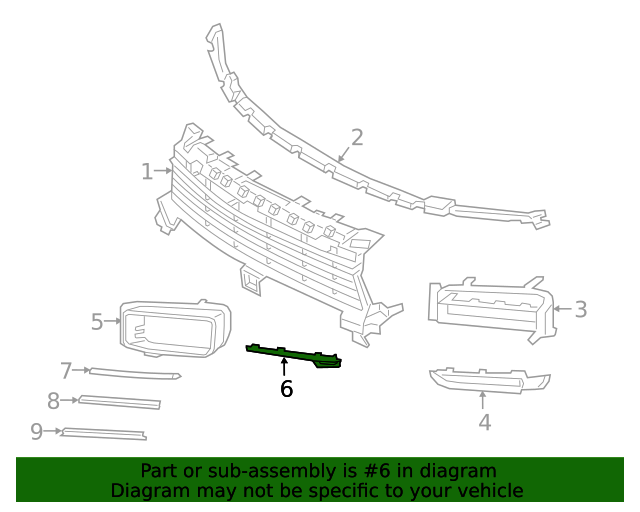 2

1

3

5

6

7

8

4

9

Part or sub-assembly is #6 in diagram
Diagram may not be specific to your vehicle