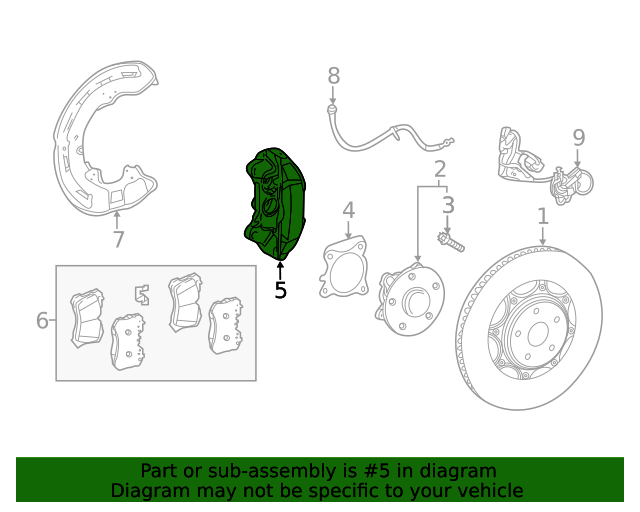 8

9

2

3

4

1

7

5

6

Part or sub-assembly is #5 in diagram
Diagram may not be specific to your vehicle