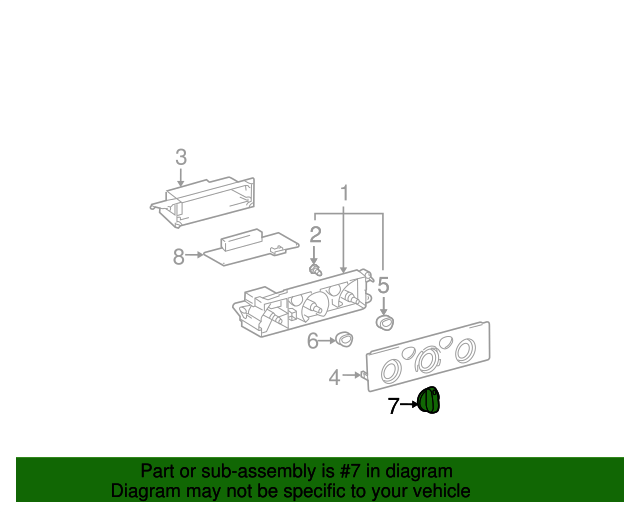 3

1

2

8

5

6

4

7

Part or sub-assembly is #7 in diagram
Diagram may not be specific to your vehicle