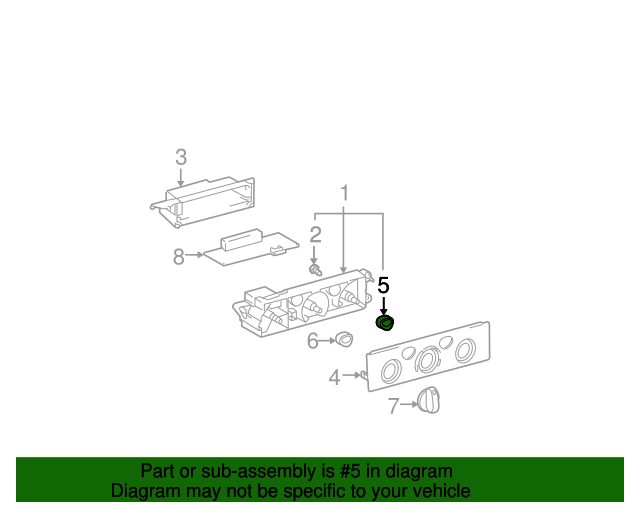 3
1
2
8
5
6
4
7

Part or sub-assembly is #5 in diagram
Diagram may not be specific to your vehicle